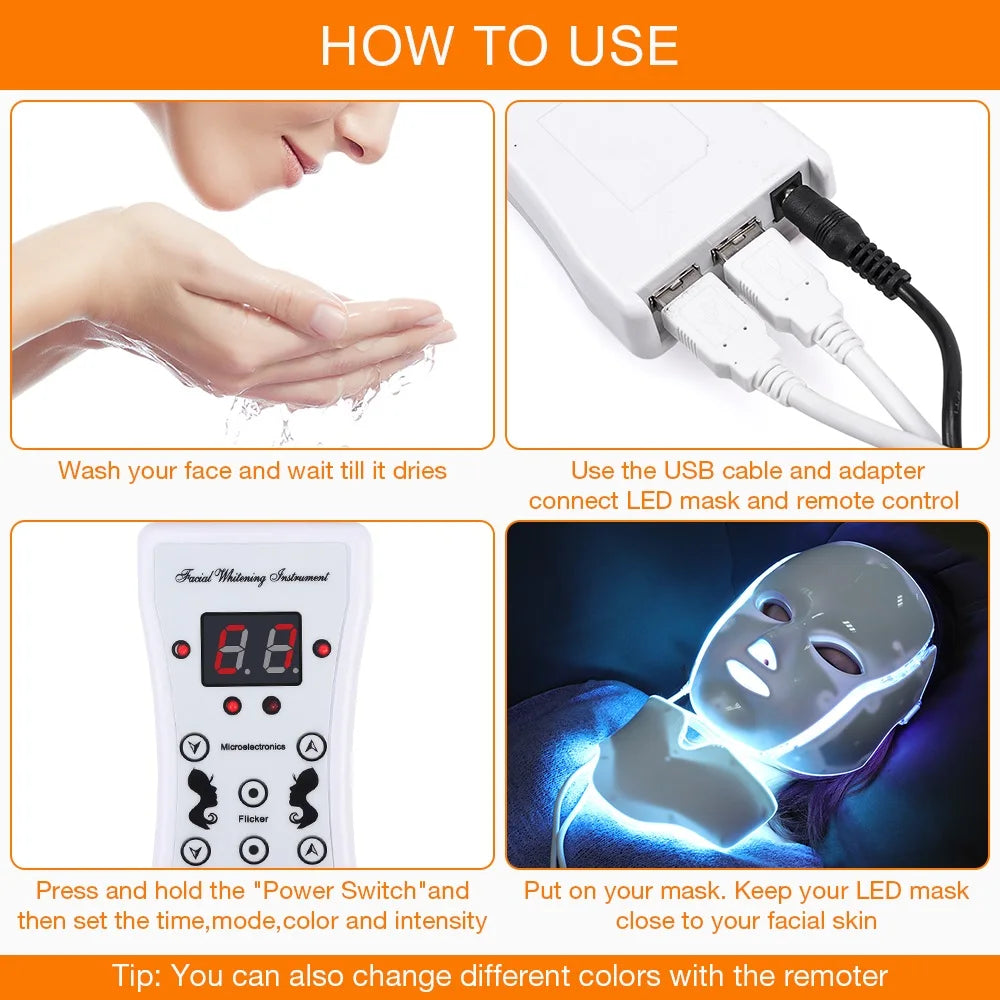 HOW TO USE

Wash your face and wait till it dries

Use the USB cable and adapter connect LED mask and remote control

Facial Whitening Instrument

Microelectronics

Flicker

Press and hold the "Power Switch"and then set the time,mode,color and intensity

Put on your mask. Keep your LED mask close to your facial skin

Tip: You can also change different colors with the remoter