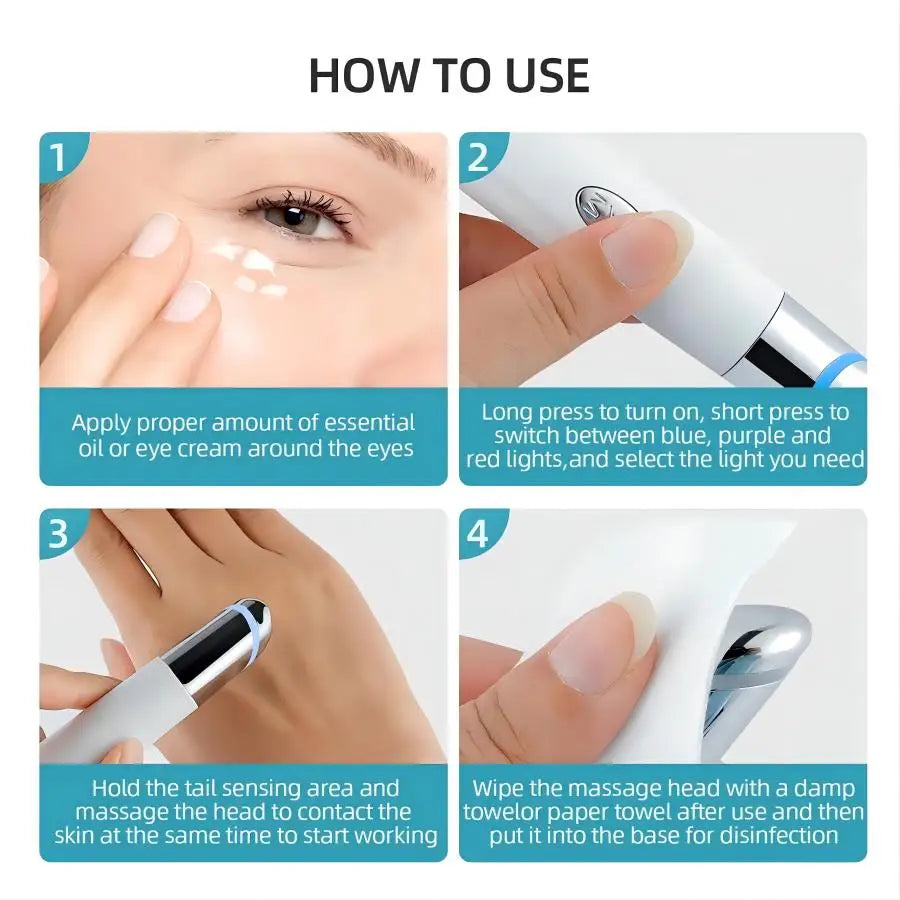 HOW TO USE

1

Apply proper amount of essential oil or eye cream around the eyes

2

Long press to turn on, short press to switch between blue, purple and red lights,and select the light you need

3

Hold the tail sensing area and massage the head to contact the skin at the same time to start working

4

Wipe the massage head with a damp towelor paper towel after use and then put it into the base for disinfection